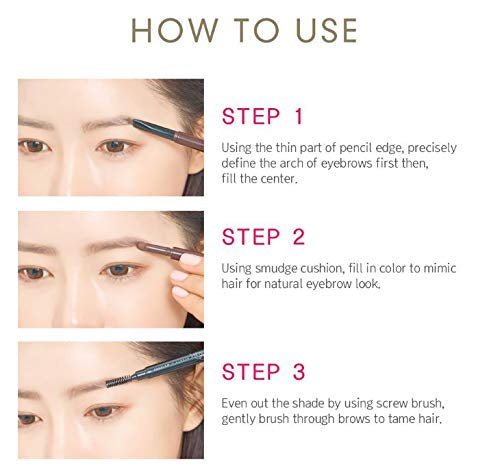 HOW TO USE

STEP 1

Using the thin part of pencil edge, precisely define the arch of eyebrows first then, fill the center.

STEP 2

Using smudge cushion, fill in color to mimic hair for natural eyebrow look.

STEP 3

Even out the shade by using screw brush, gently brush through brows to tame hair.